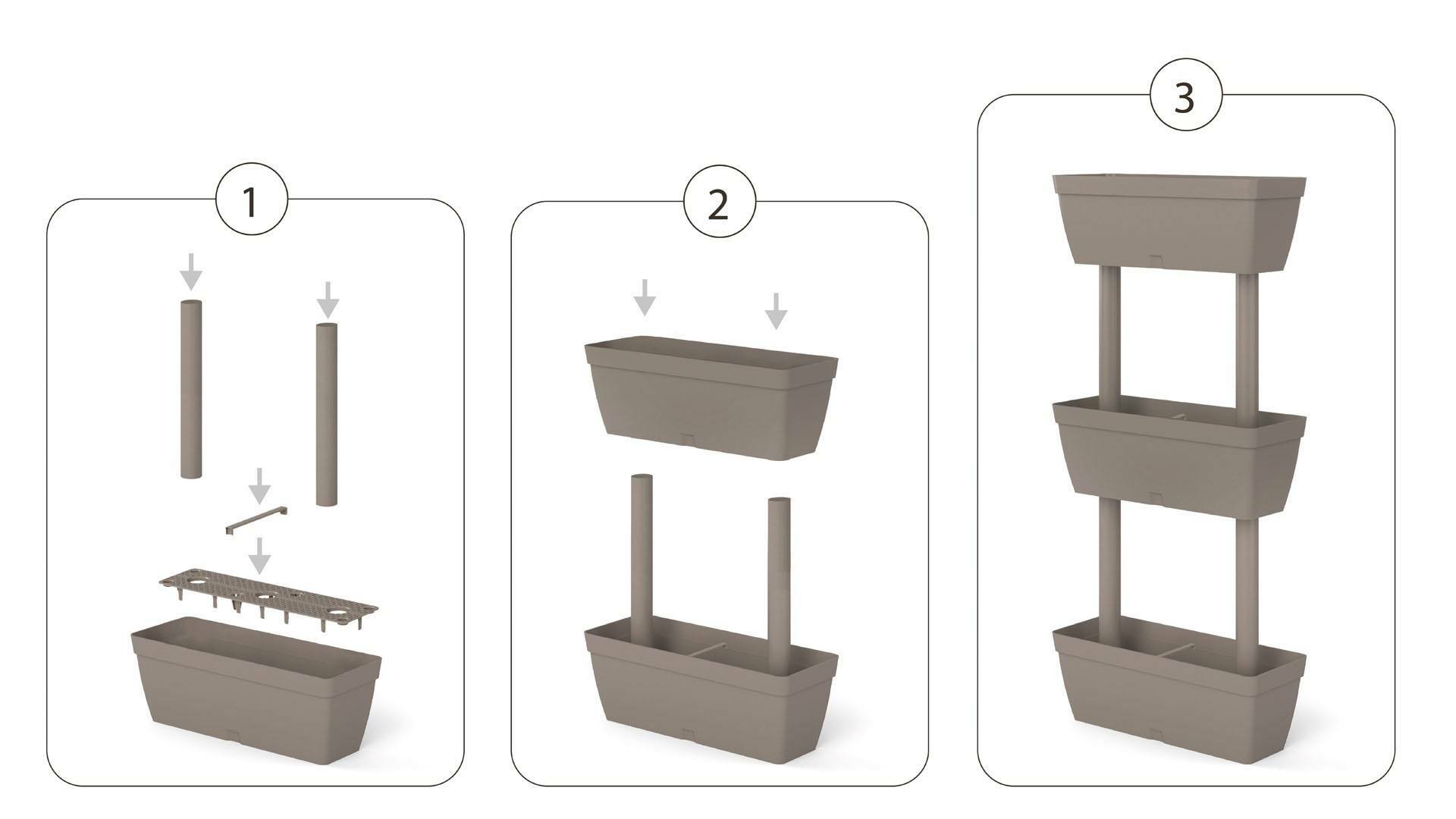 1

2

3