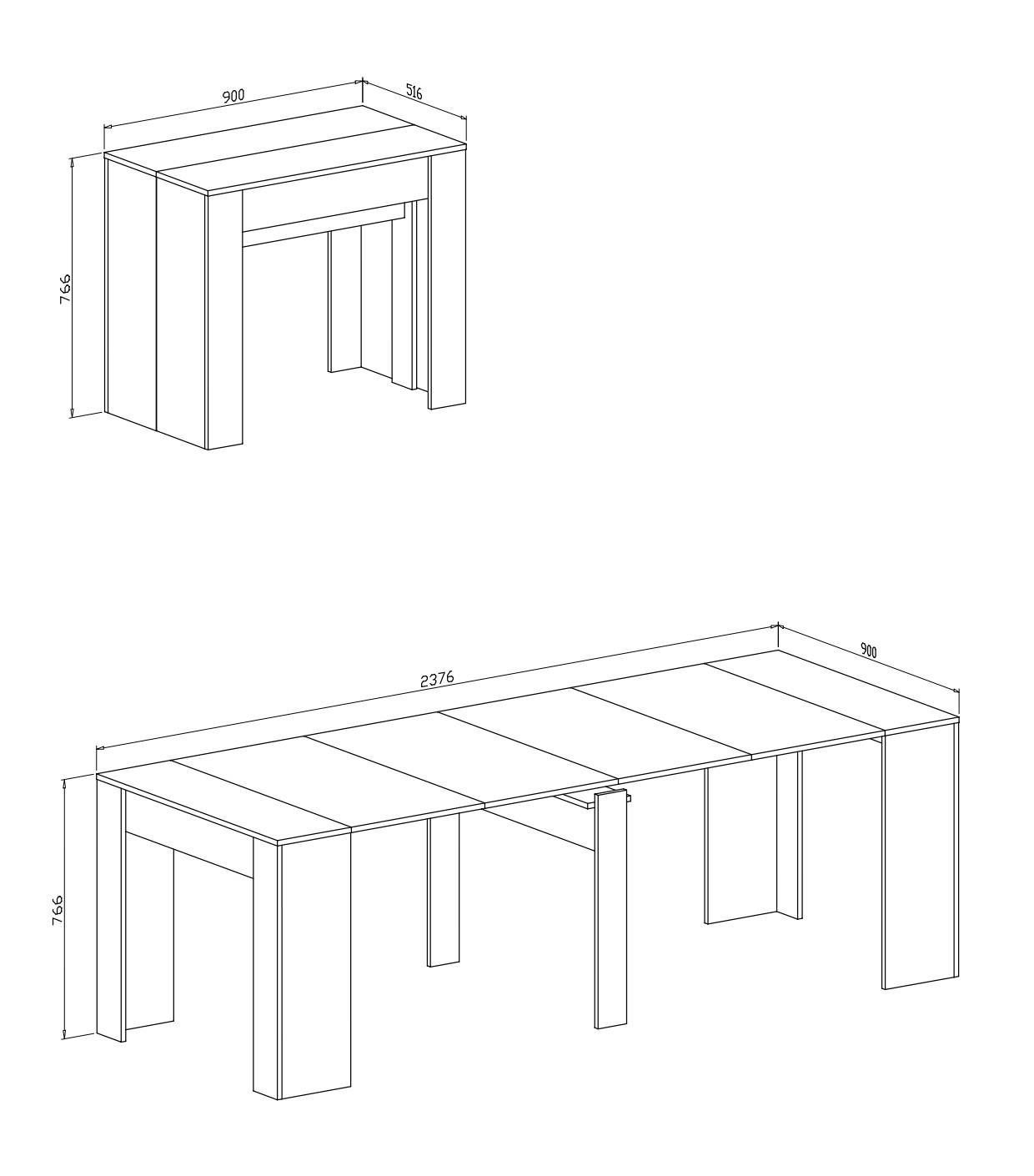 900

516

766

2376

900

766