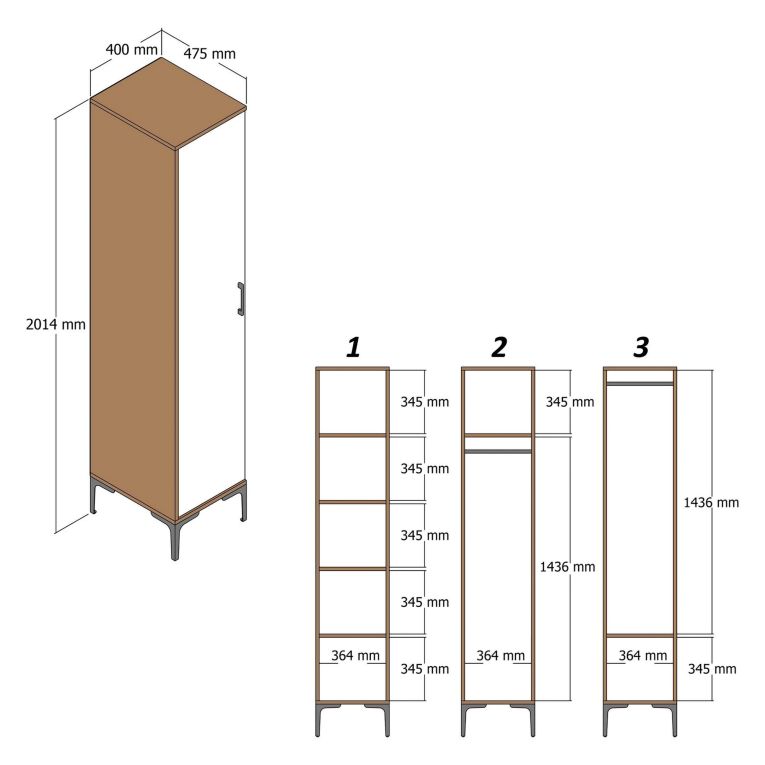 400 mm
475 mm
2014 mm

1
345 mm
345 mm
345 mm
345 mm
364 mm
345 mm

2
345 mm
1436 mm
364 mm

3
1436 mm
364 mm
345 mm